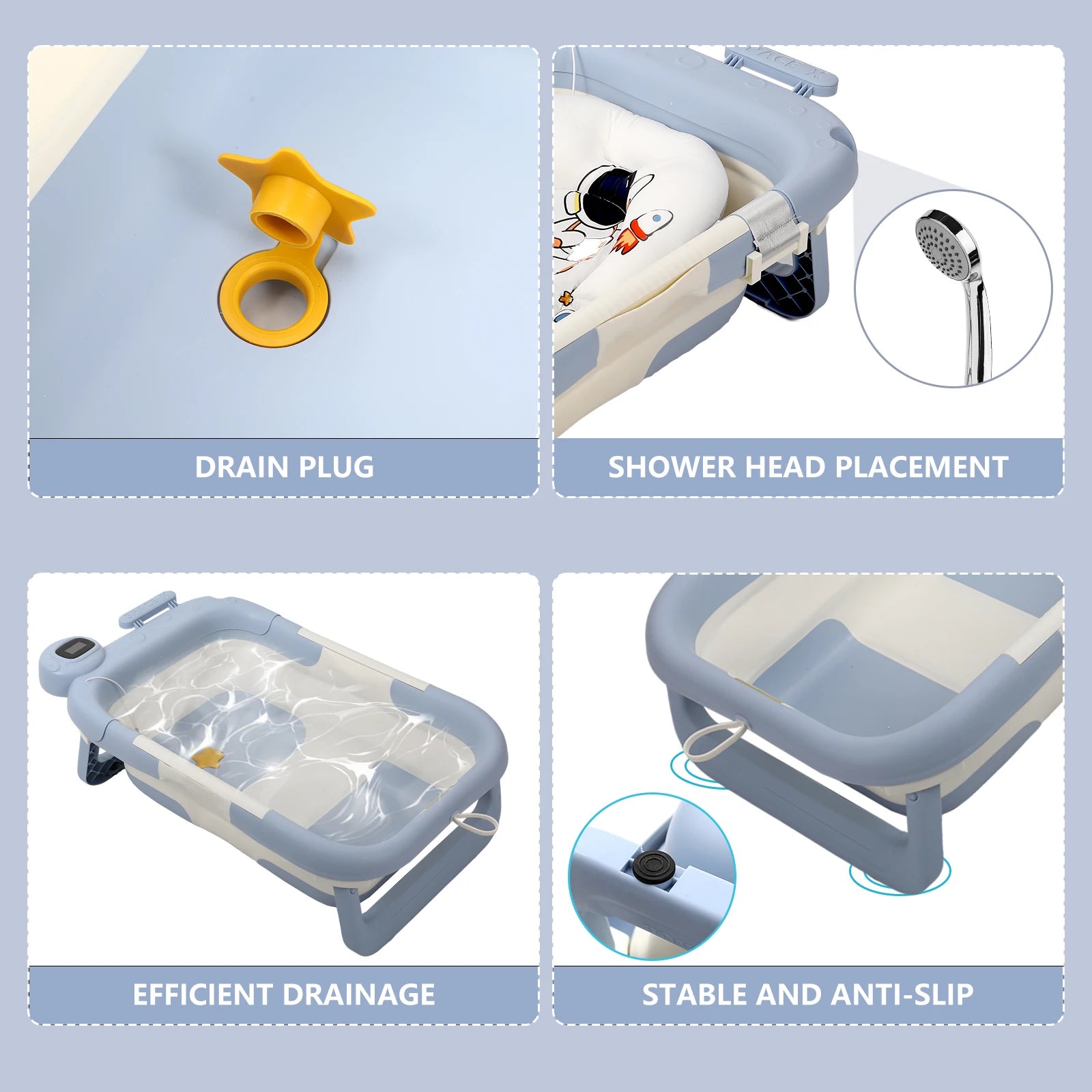 DRAIN PLUG

SHOWER HEAD PLACEMENT

EFFICIENT DRAINAGE

STABLE AND ANTI-SLIP